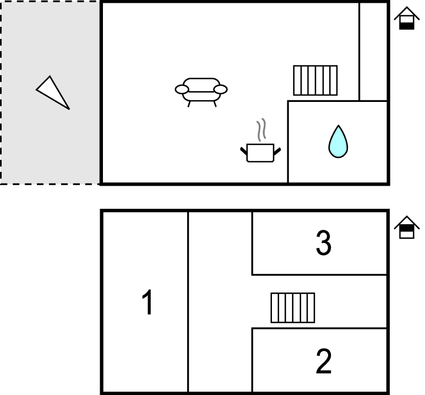 3

1

2