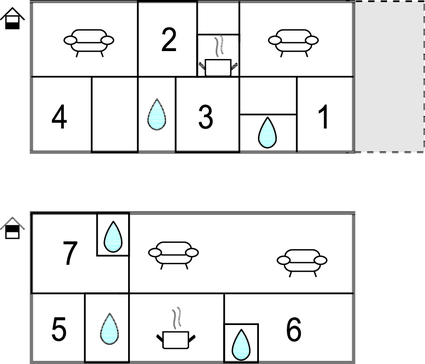 2
4
3
1
7
5
6