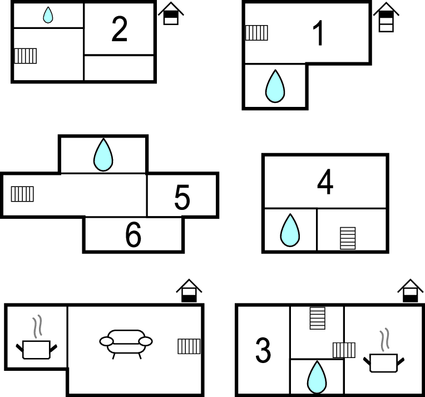 2

1

5

6

4

3