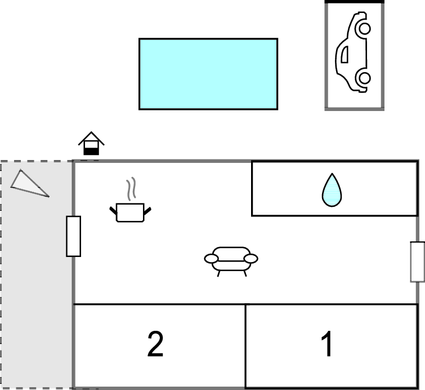 2

1