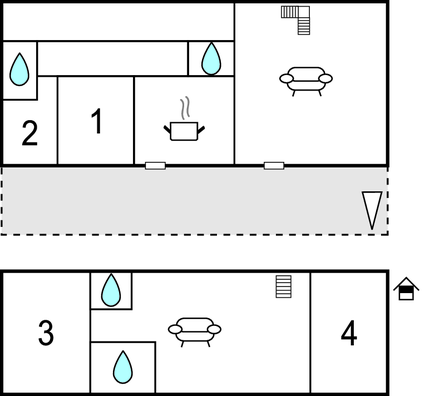 2
1
3
4