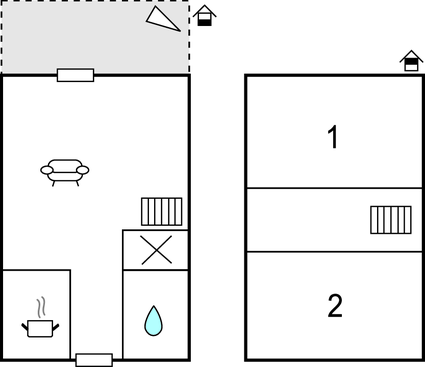 1

2