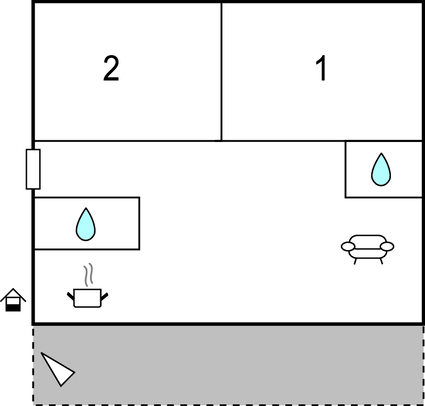 2

1