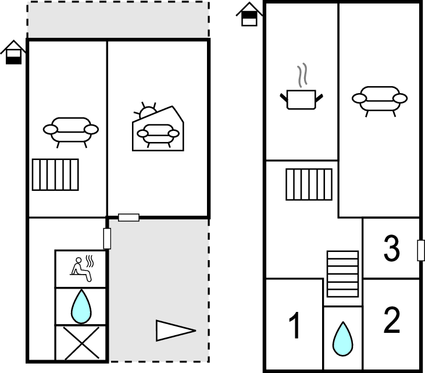 3
1
2