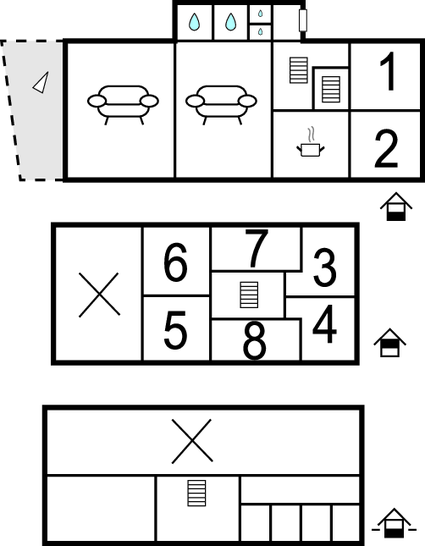 1
2
6
7
3
5
8
4